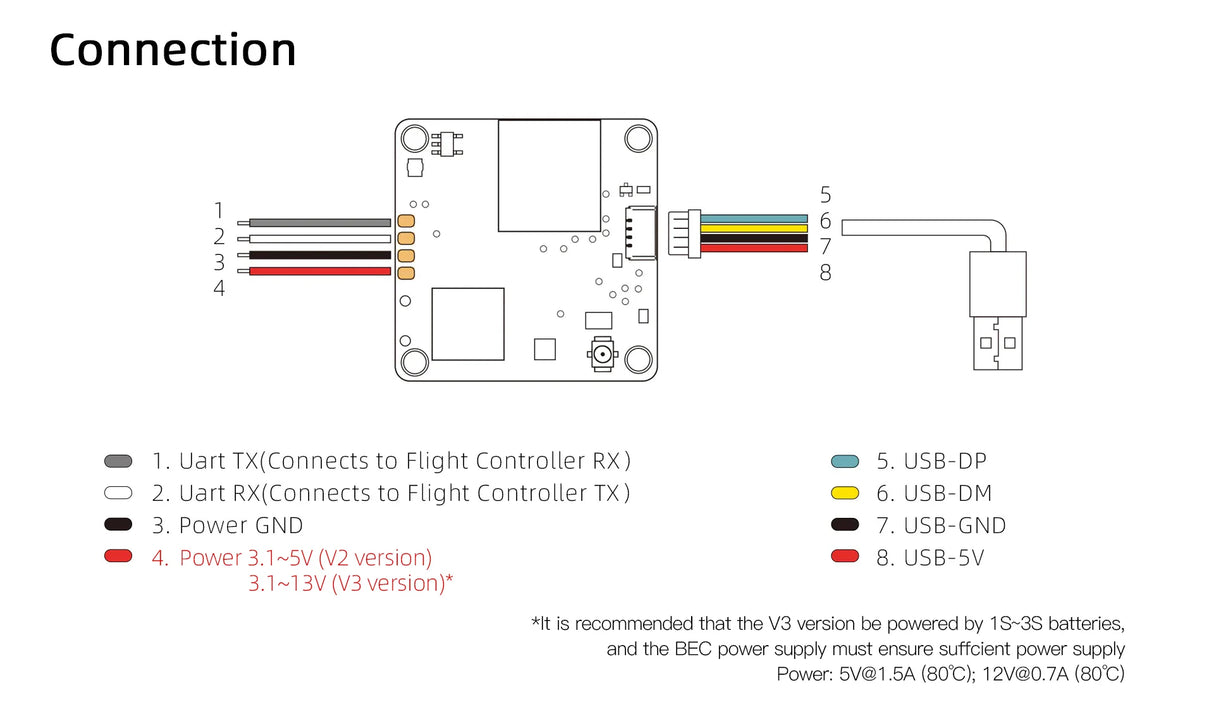 Connection

1
2
3
4

5
6
7
8

1. Uart TX(Connects to Flight Controller RX )
2. Uart RX(Connects to Flight Controller TX )
3. Power GND
4. Power 3.1~5V (V2 version)
3.1~13V (V3 version)*

5. USB-DP
6. USB-DM
7. USB-GND
8. USB-5V

*It is recommended that the V3 version be powered by 1S~3S batteries, and the BEC power supply must ensure suffcient power supply
Power: 5V@1.5A (80℃); 12V@0.7A (80℃)