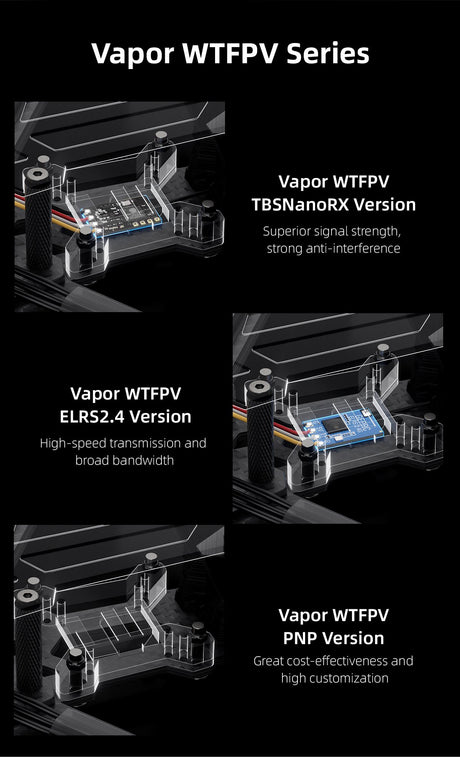 Vapor WTFPV Series

Vapor WTFPV
TBSNanoRX Version

Superior signal strength, strong anti-interference

Vapor WTFPV
ELRS2.4 Version

High-speed transmission and broad bandwidth

Vapor WTFPV
PNP Version

Great cost-effectiveness and high customization