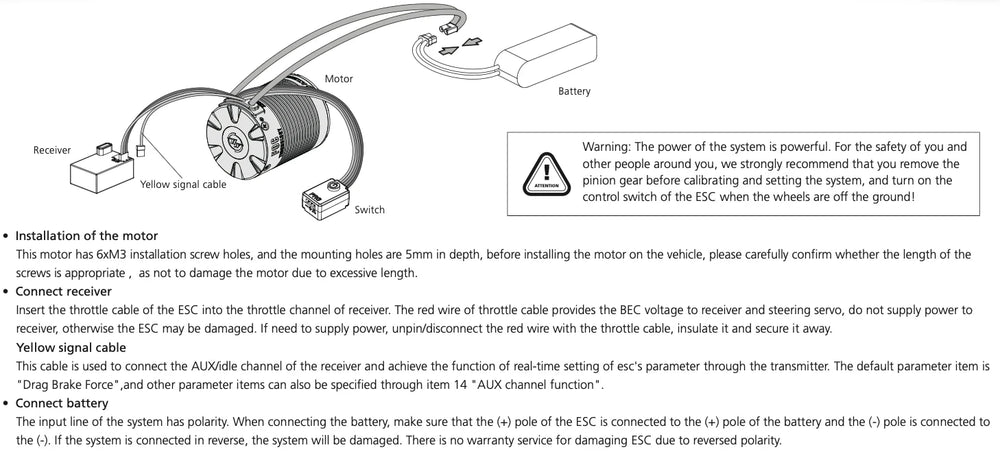 Motor

Battery

Receiver

Yellow signal cable

Switch

ATTENTION

Warning: The power of the system is powerful. For the safety of you and other people around you, we strongly recommend that you remove the pinion gear before calibrating and setting the system, and turn on the control switch of the ESC when the wheels are off the ground!

• Installation of the motor
This motor has 6xM3 installation screw holes, and the mounting holes are 5mm in depth, before installing the motor on the vehicle, please carefully confirm whether the length of the screws is appropriate , as not to damage the motor due to excessive length.

• Connect receiver
Insert the throttle cable of the ESC into the throttle channel of receiver. The red wire of throttle cable provides the BEC voltage to receiver and steering servo, do not supply power to receiver, otherwise the ESC may be damaged. If need to supply power, unpin/disconnect the red wire with the throttle cable, insulate it and secure it away.

Yellow signal cable
This cable is used to connect the AUX/idle channel of the receiver and achieve the function of real-time setting of esc's parameter through the transmitter. The default parameter item is "Drag Brake Force",and other parameter items can also be specified through item 14 "AUX channel function".

• Connect battery
The input line of the system has polarity. When connecting the battery, make sure that the (+) pole of the ESC is connected to the (+) pole of the battery and the (-) pole is connected to the (-). If the system is connected in reverse, the system will be damaged. There is no warranty service for damaging ESC due to reversed polarity.