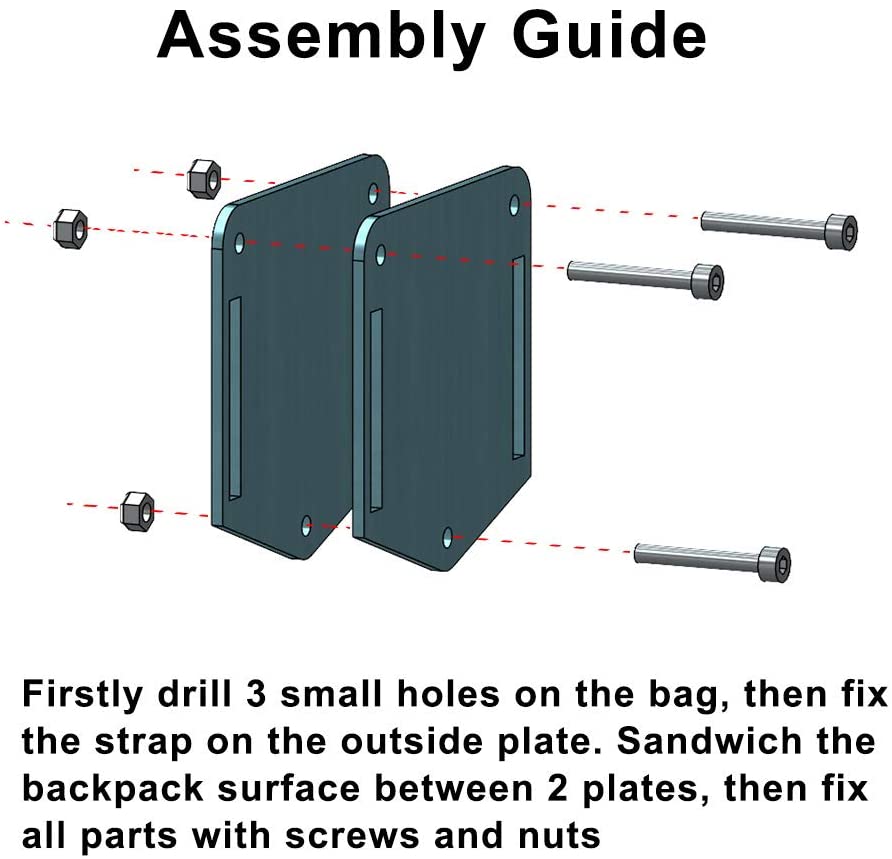 Assembly Guide

Firstly drill 3 small holes on the bag, then fix the strap on the outside plate. Sandwich the backpack surface between 2 plates, then fix all parts with screws and nuts