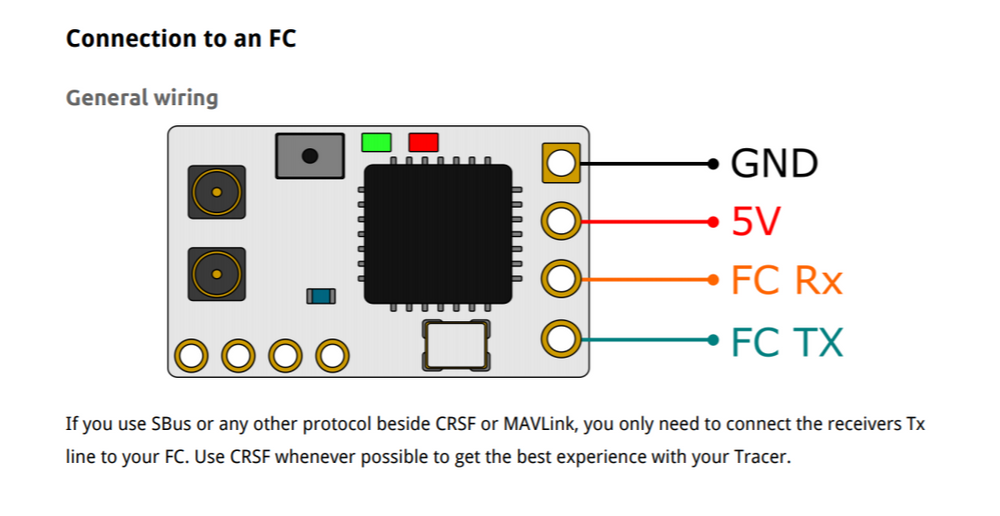 Connection to an FC

General wiring

GND
5V
FC Rx
FC TX

If you use SBus or any other protocol beside CRSF or MAVLink, you only need to connect the receivers Tx line to your FC. Use CRSF whenever possible to get the best experience with your Tracer.